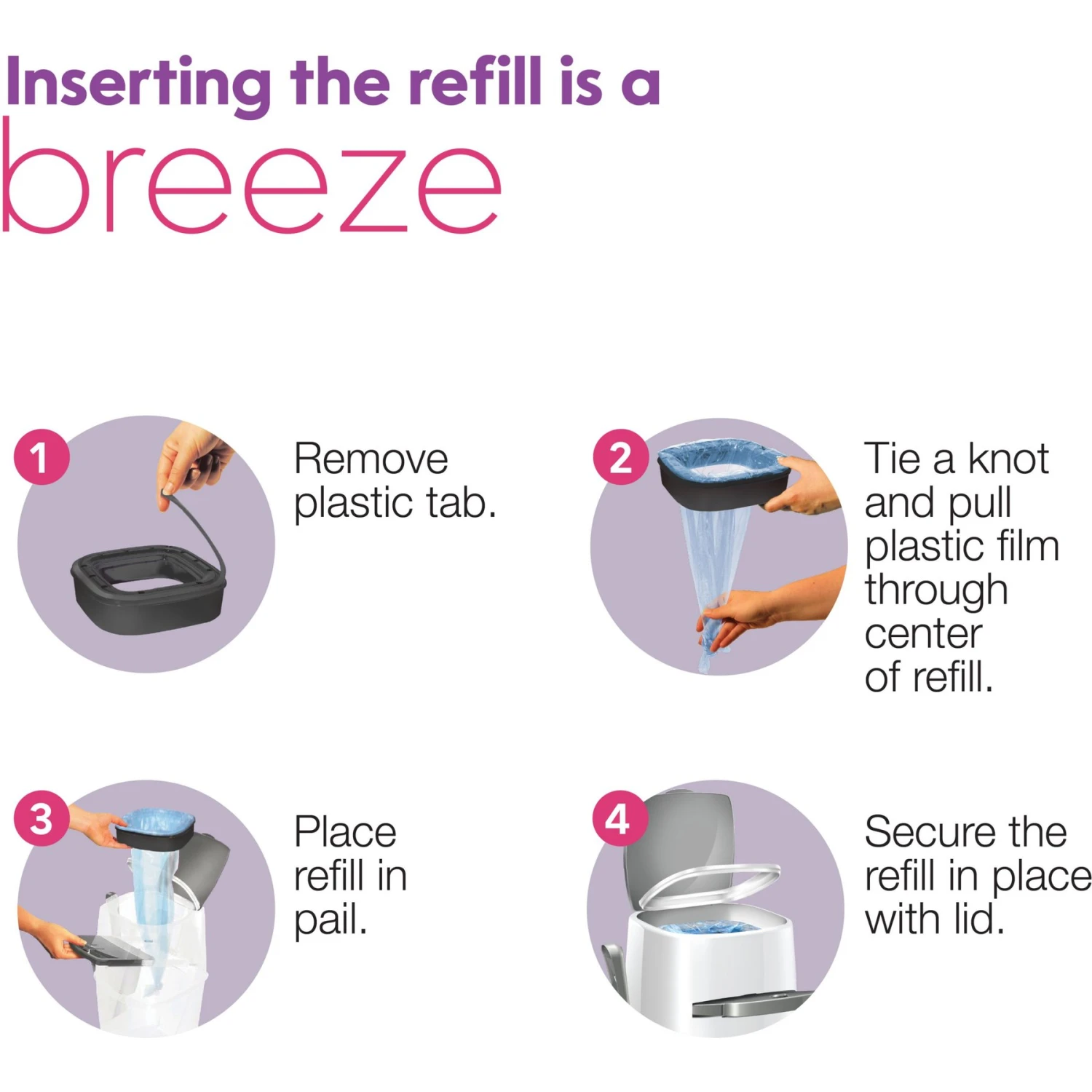 Inserting the refill is a
breeze

1
Remove plastic tab.

2
Tie a knot and pull plastic film through center of refill.

3
Place refill in pail.

4
Secure the refill in place with lid.