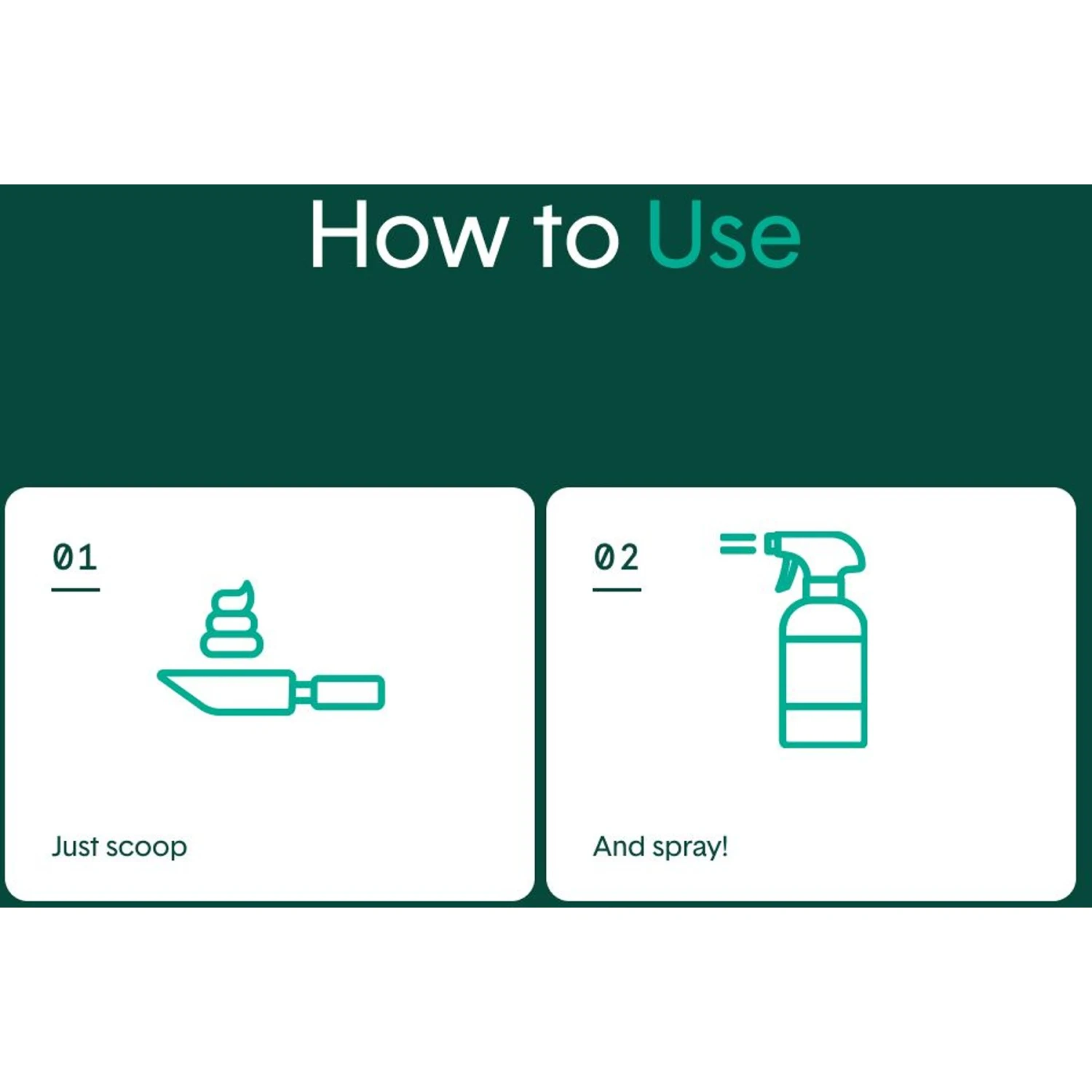 How to Use

01

Just scoop

02

And spray!