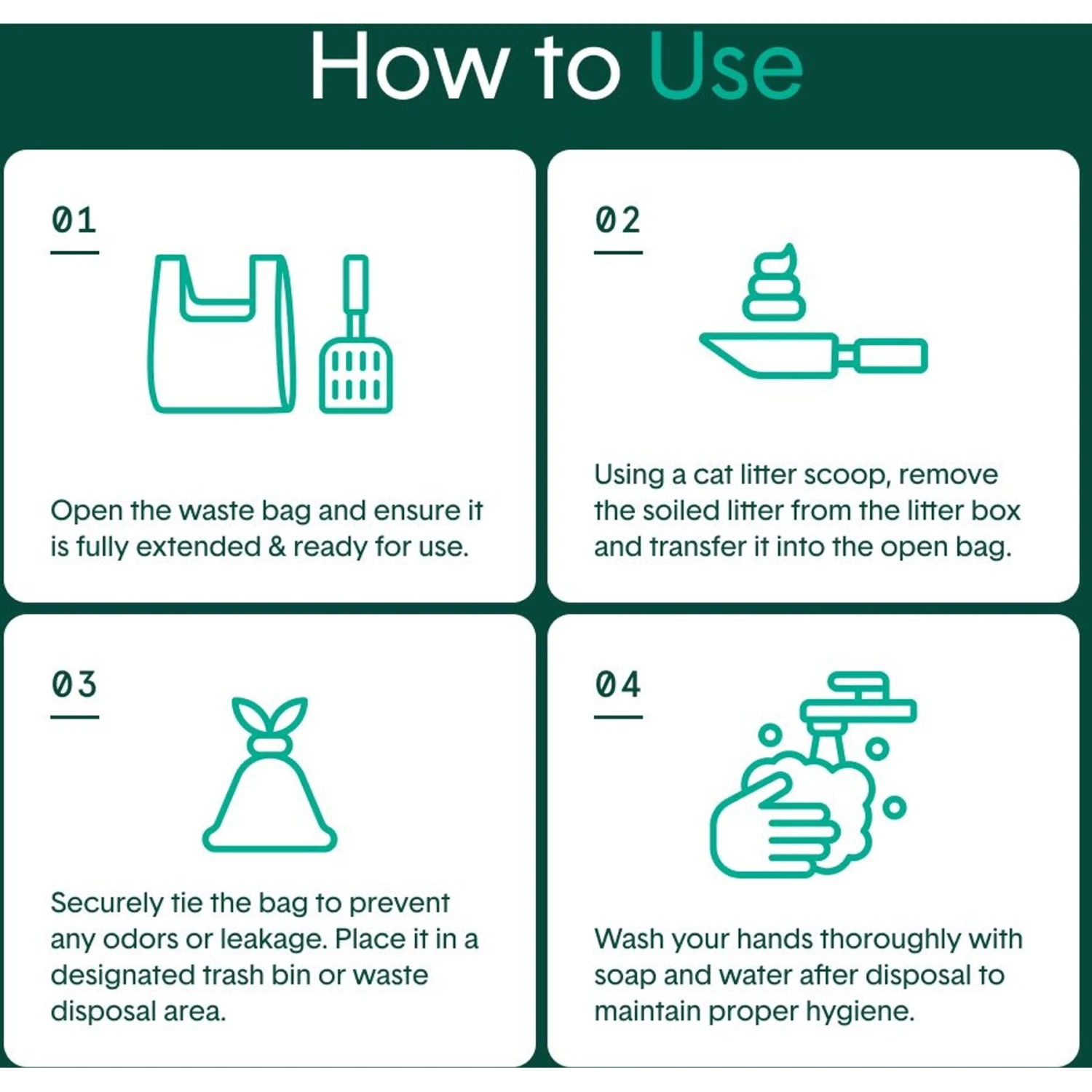 How to Use

01

Open the waste bag and ensure it is fully extended & ready for use.

02

Using a cat litter scoop, remove the soiled litter from the litter box and transfer it into the open bag.

03

Securely tie the bag to prevent any odors or leakage. Place it in a designated trash bin or waste disposal area.

04

Wash your hands thoroughly with soap and water after disposal to maintain proper hygiene.